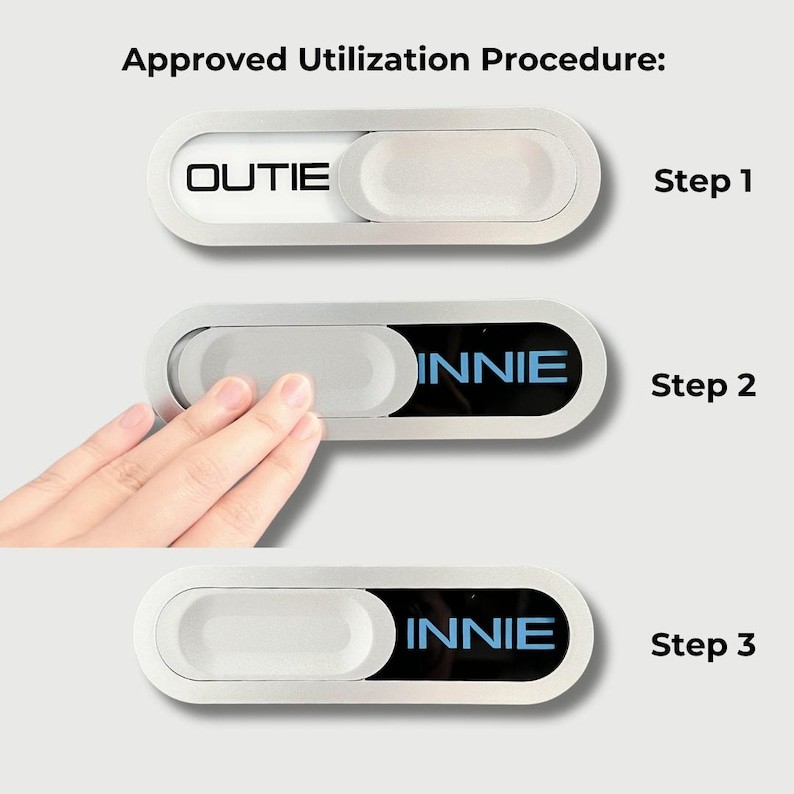 Approved Utilization Procedure:

OUTIE

Step 1

INNIE

Step 2

INNIE

Step 3