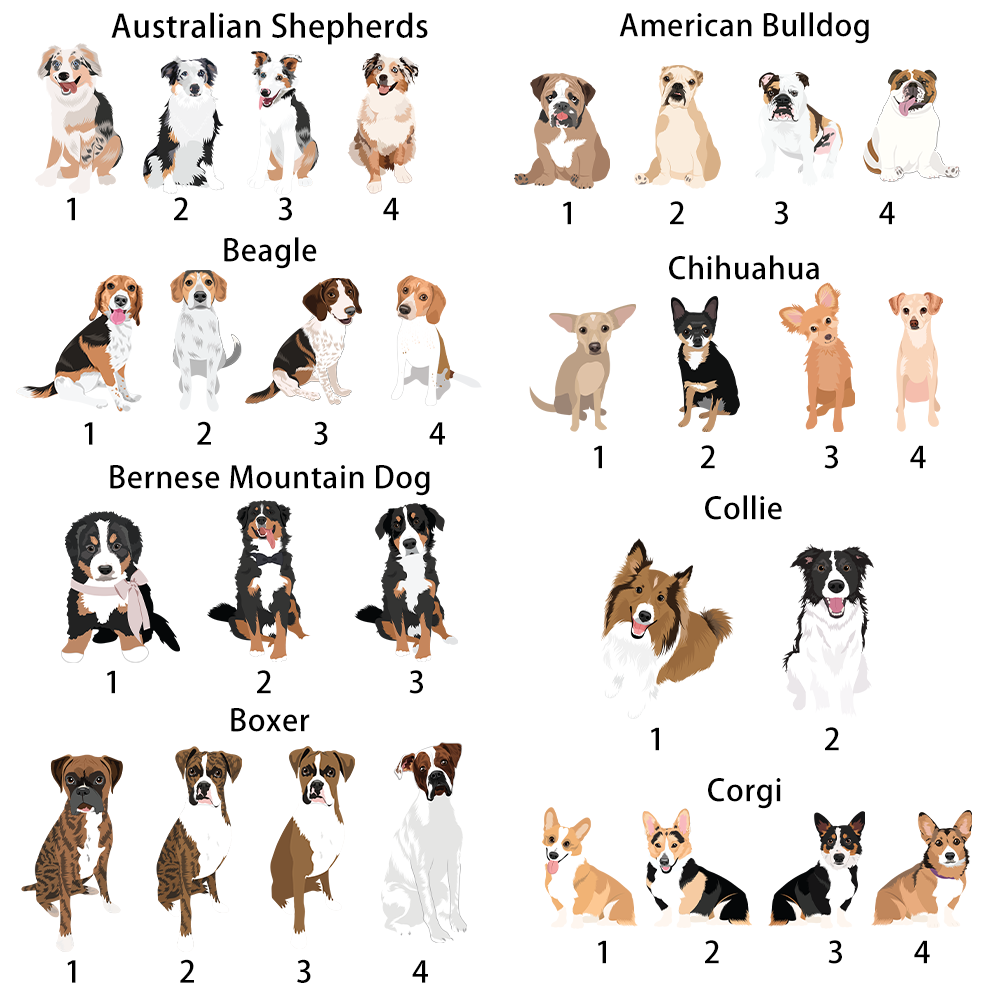 Australian Shepherds

1 2 3 4

Beagle

1 2 3 4

Bernese Mountain Dog

1 2 3

Boxer

1 2 3 4

American Bulldog

1 2 3 4

Chihuahua

1 2 3 4

Collie

1 2

Corgi

1 2 3 4